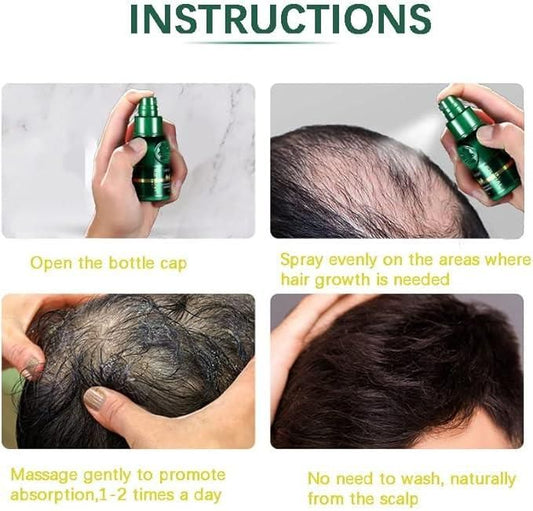 INSTRUCTIONS

Open the bottle cap

Spray evenly on the areas where hair growth is needed

Massage gently to promote absorption,1-2 times a day

No need to wash, naturally from the scalp