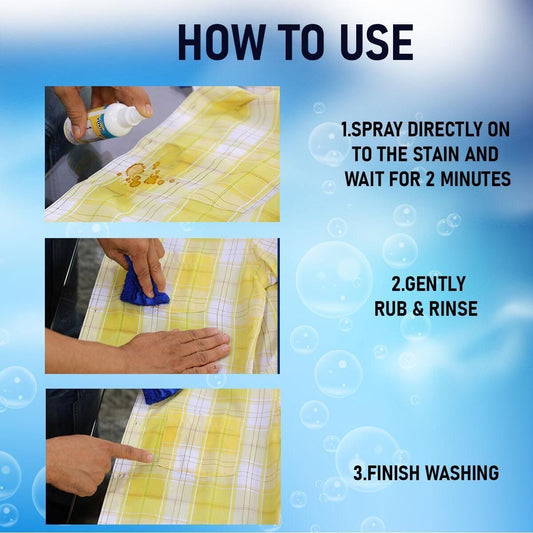 HOW TO USE

1.SPRAY DIRECTLY ON TO THE STAIN AND WAIT FOR 2 MINUTES

2.GENTLY RUB & RINSE

3.FINISH WASHING